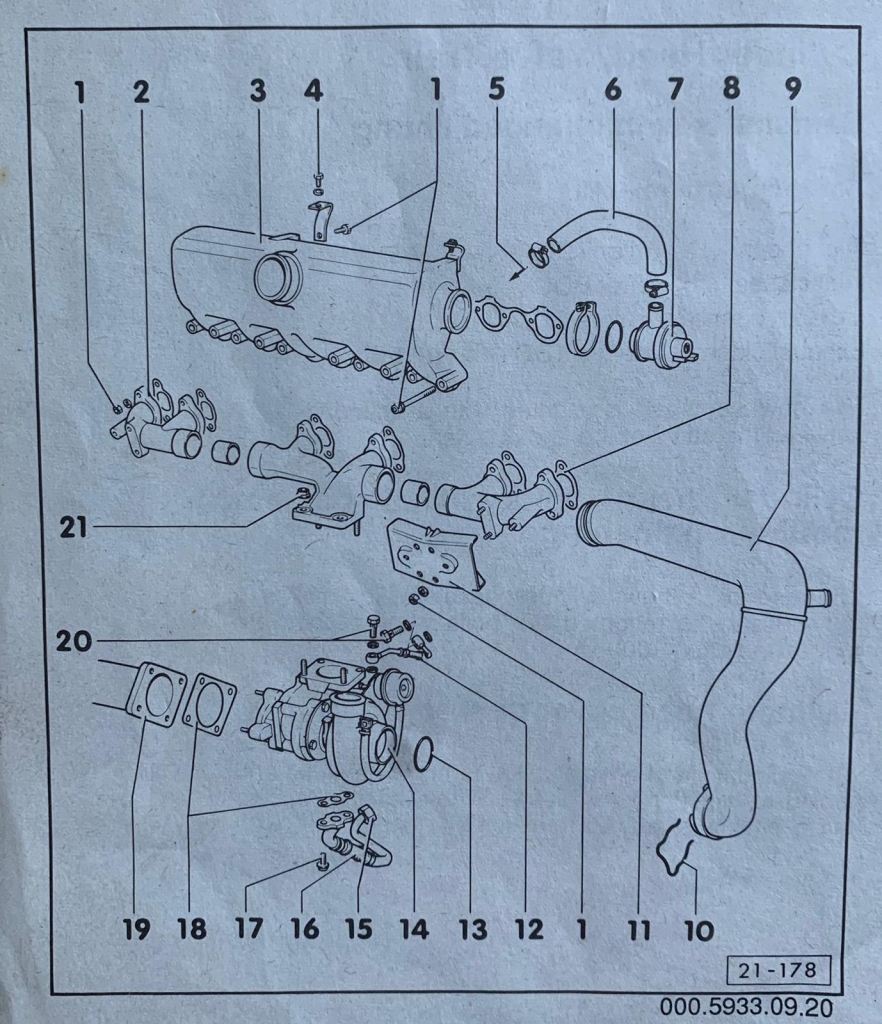 1 2 3 4 1 5 6 7 8 9

21

20

19 18 17 16 15 14 13 12 1 11 10

21-178

000.5933.09.20